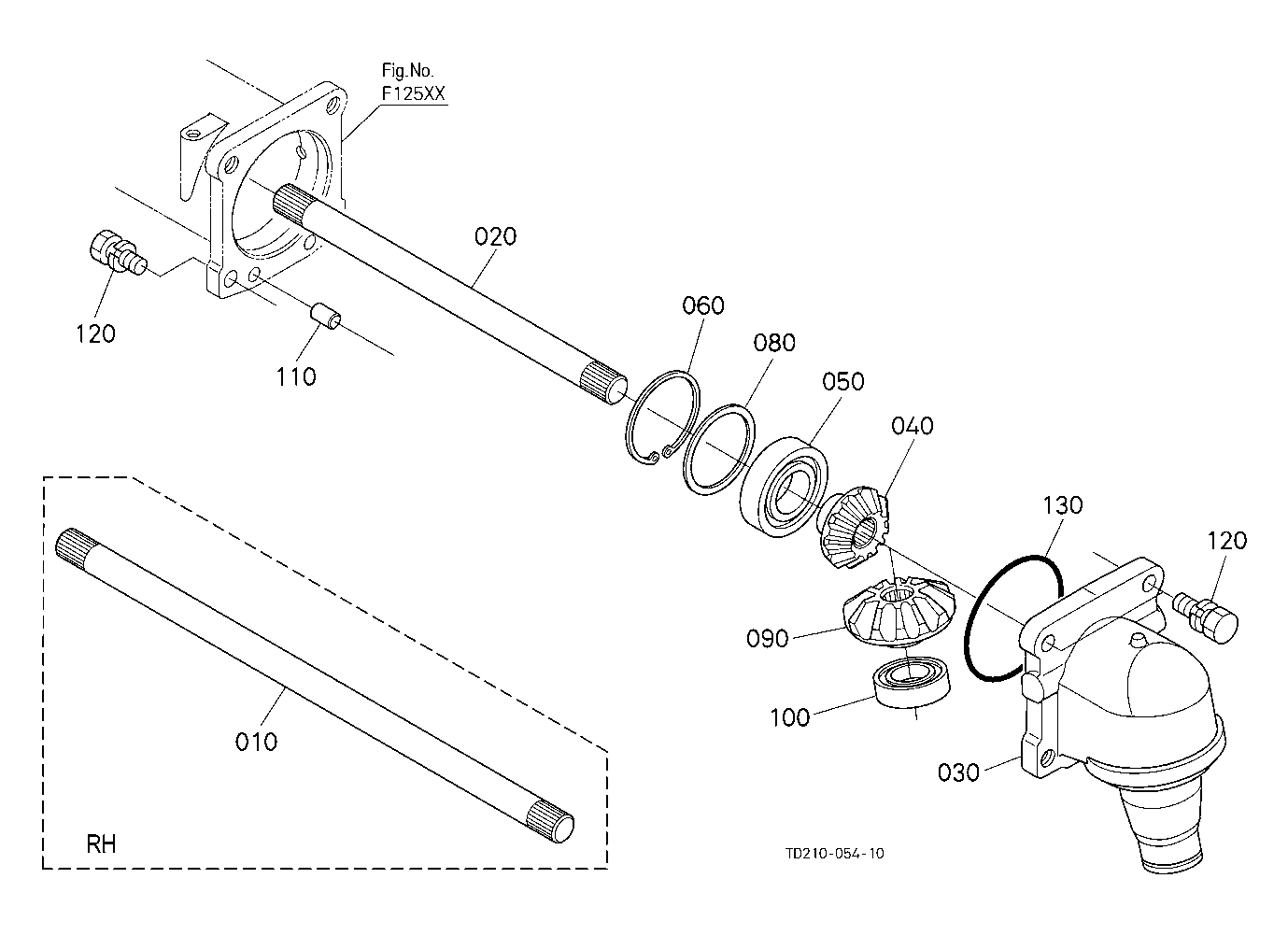 Fig.No.
F125XX

020

120

110

060

080

050

040

130

120

090

100

030

010

RH

TD210-054-10